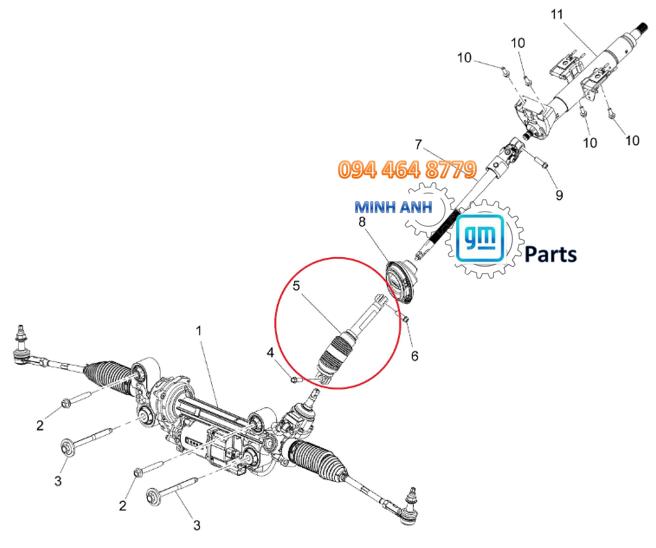 11
10
10
10
10
7
094 464 8779
9
MINH ANH
8
gm
Parts
5
6
4
1
2
3
2
3