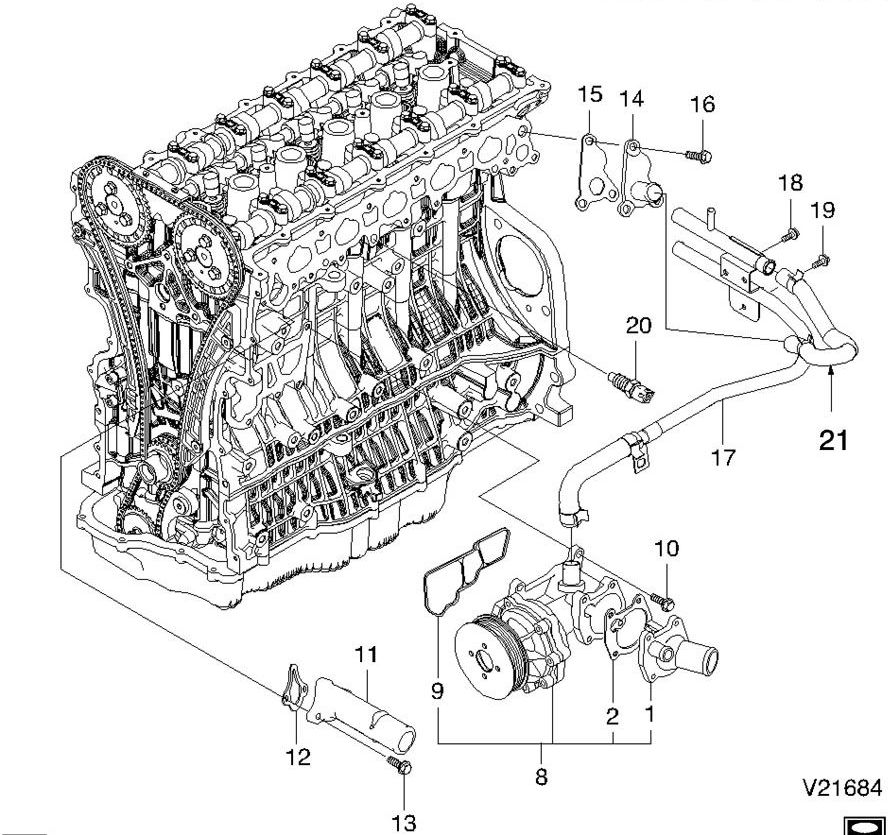 15
14
16
18
19
20
21
17
10
11
9
2
1
12
8
13
V21684